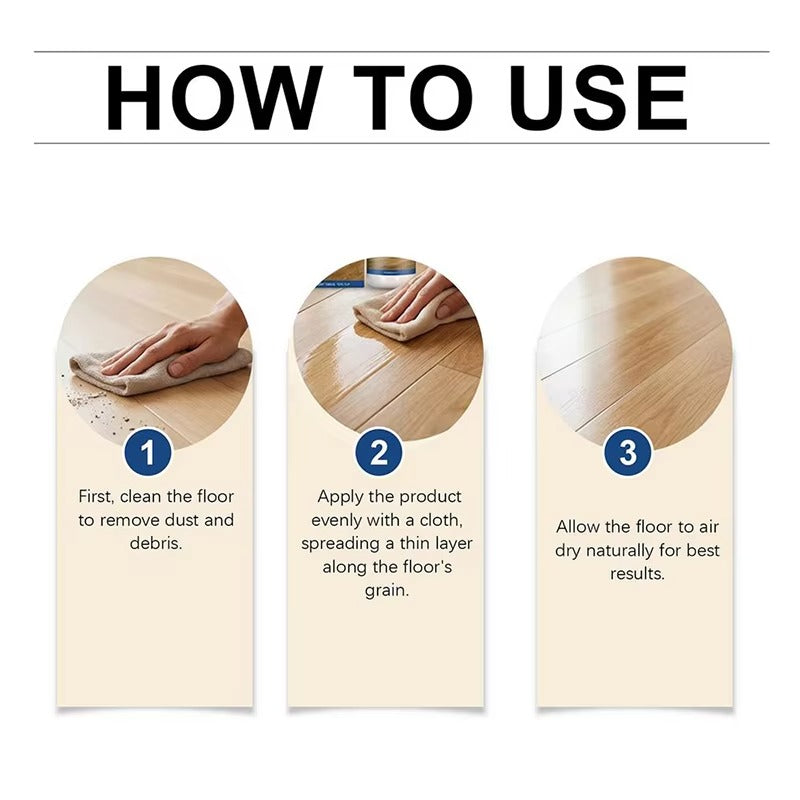 HOW TO USE

1
First, clean the floor to remove dust and debris.

2
Apply the product evenly with a cloth, spreading a thin layer along the floor's grain.

3
Allow the floor to air dry naturally for best results.